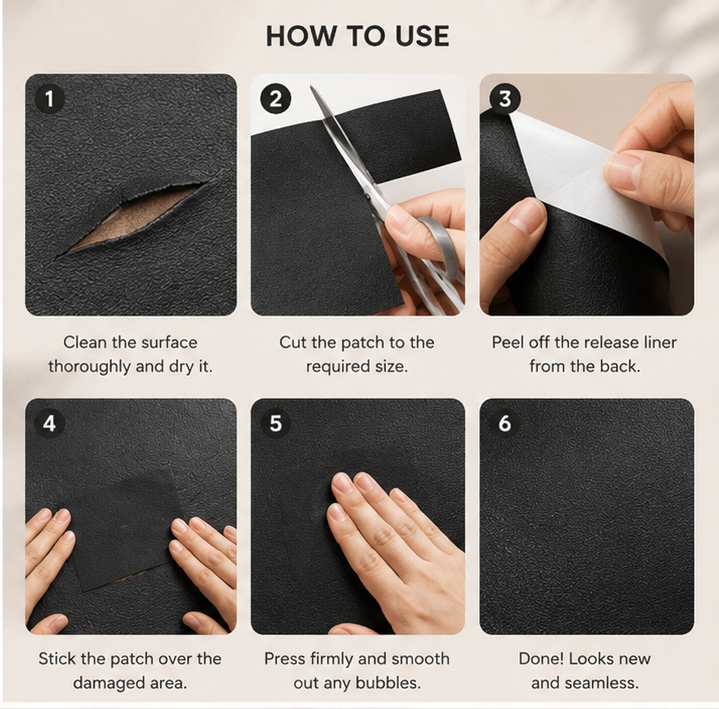 HOW TO USE

1

Clean the surface thoroughly and dry it.

2

Cut the patch to the required size.

3

Peel off the release liner from the back.

4

Stick the patch over the damaged area.

5

Press firmly and smooth out any bubbles.

6

Done! Looks new and seamless.